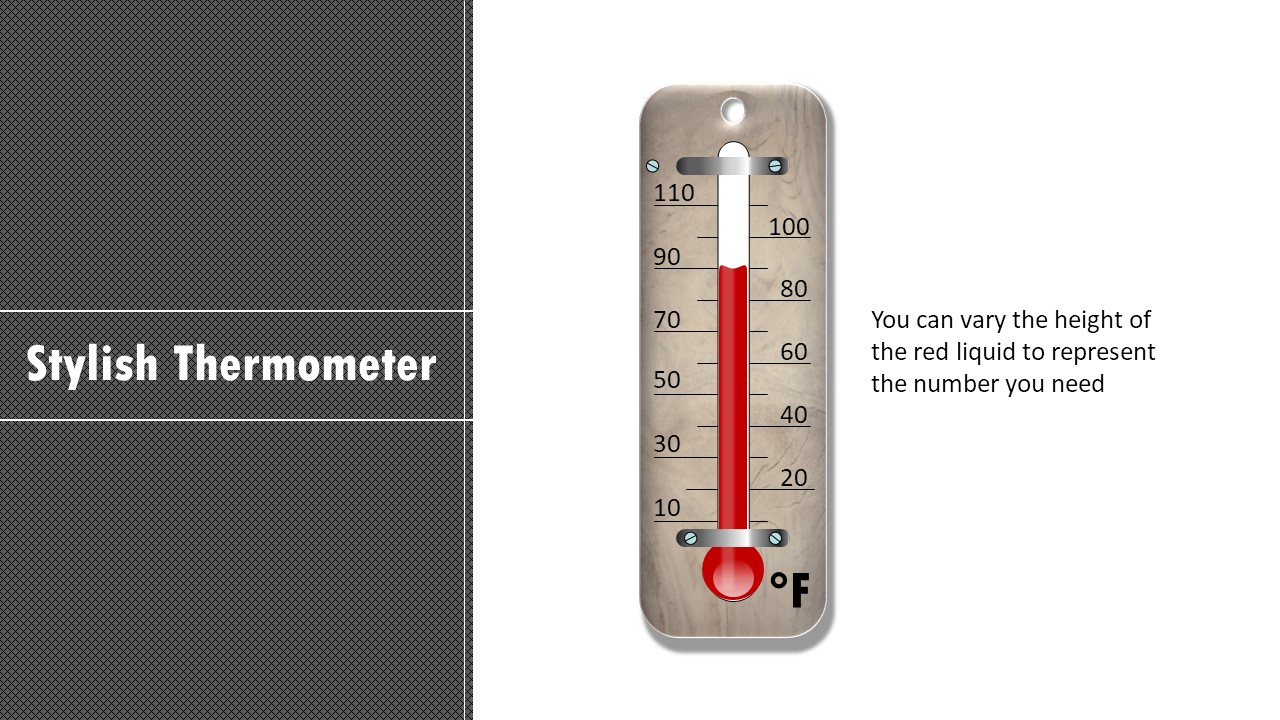 Stylish Thermometer

110
100
90
80
70
60
50
40
30
20
10
°F

You can vary the height of the red liquid to represent the number you need