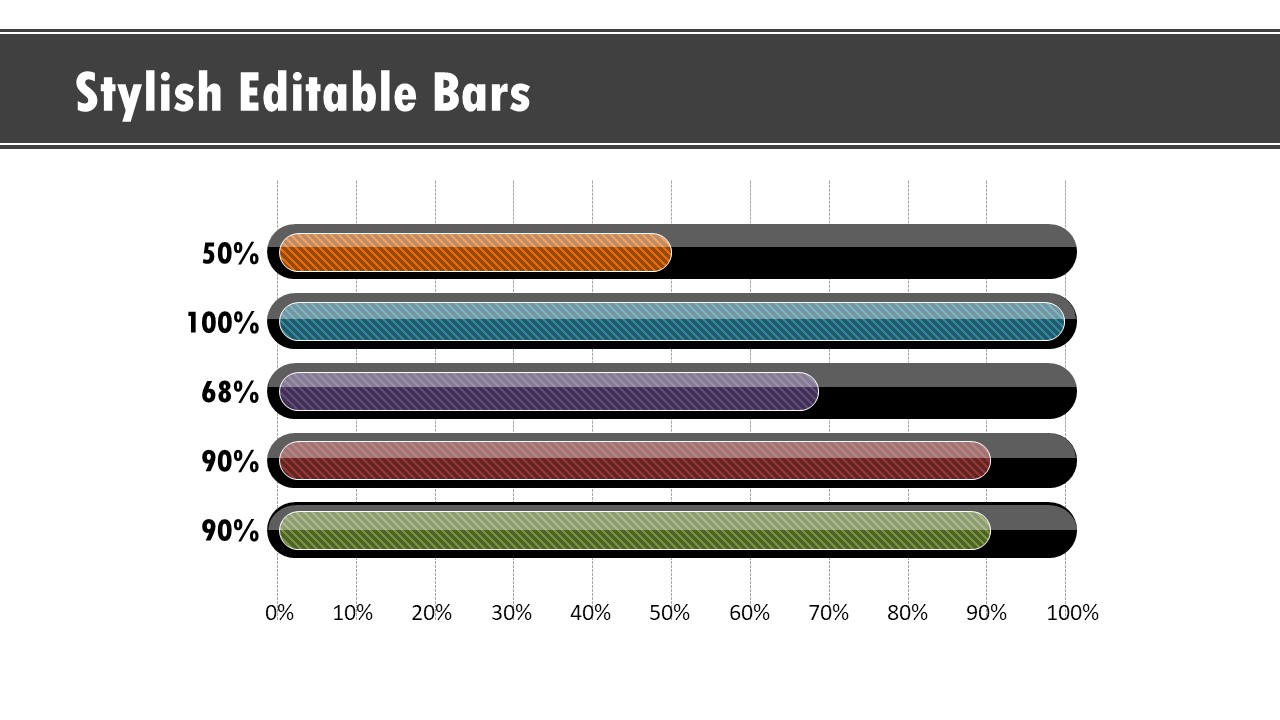 Stylish Editable Bars

50%
100%
68%
90%
90%

0% 10% 20% 30% 40% 50% 60% 70% 80% 90% 100%